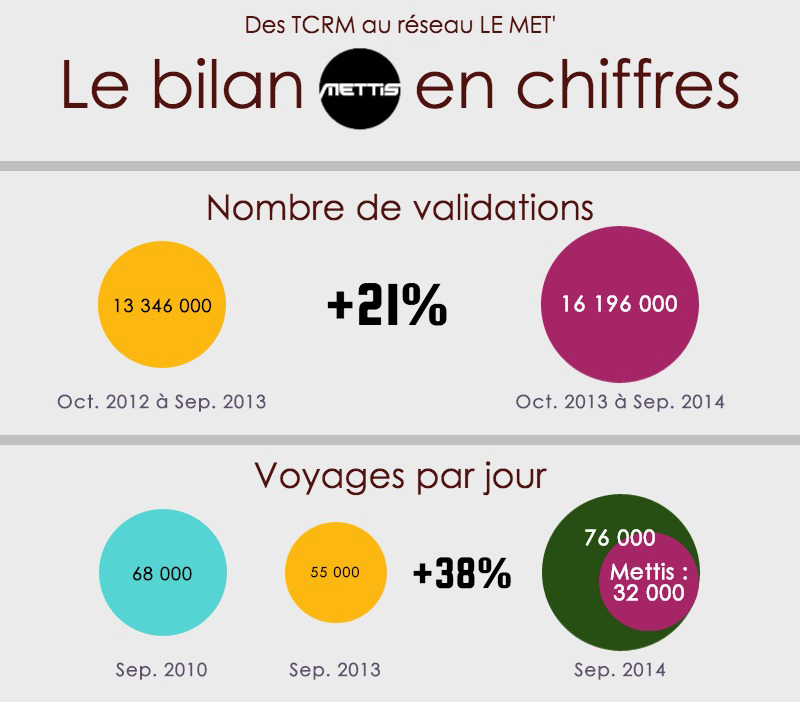 Des TCRM au réseau LE MET'

Le bilan METTIS en chiffres

Nombre de validations

13 346 000

+21%

16 196 000

Oct. 2012 à Sep. 2013

Oct. 2013 à Sep. 2014

Voyages par jour

68 000

55 000

+38%

76 000

Mettis : 32 000

Sep. 2010

Sep. 2013

Sep. 2014